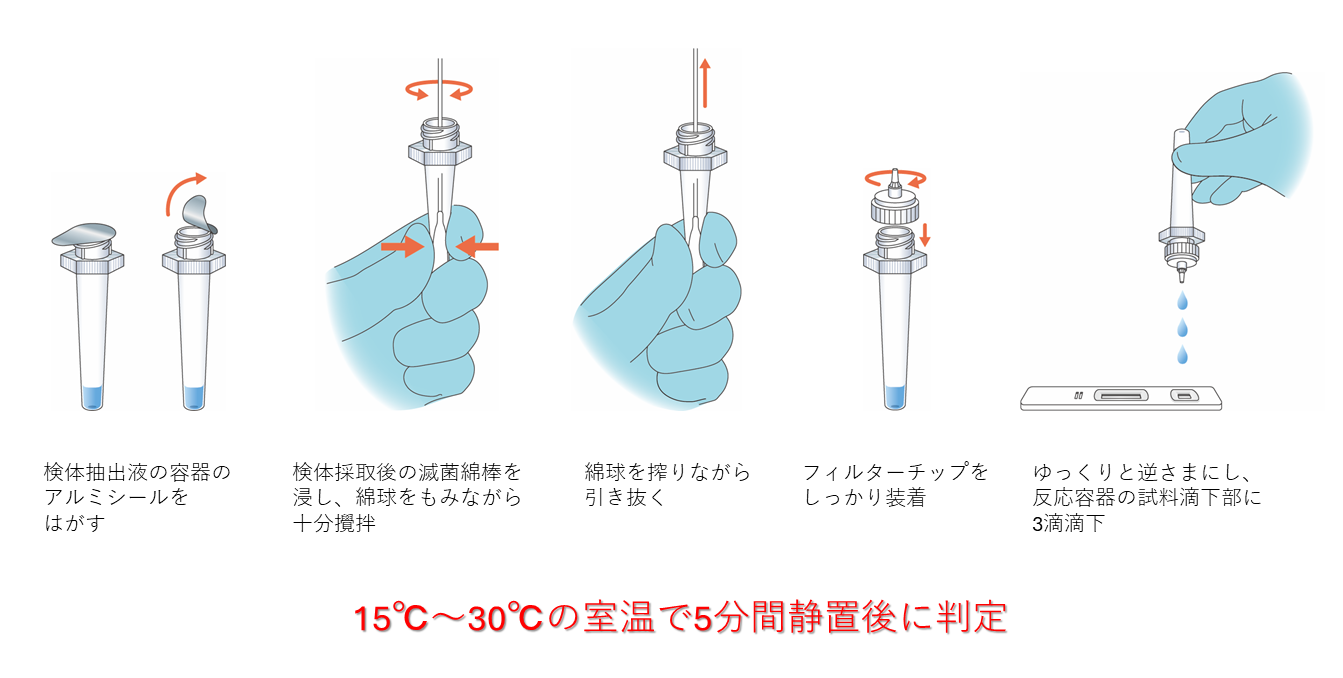 検体抽出液の容器のアルミシールをはがす

検体採取後の滅菌綿棒を浸し、綿球をもみながら十分攪拌

綿球を搾りながら引き抜く

フィルターチップをしっかり装着

ゆっくりと逆さまにし、反応容器の試料滴下部に3滴滴下

15℃～30℃の室温で5分間静置後に判定